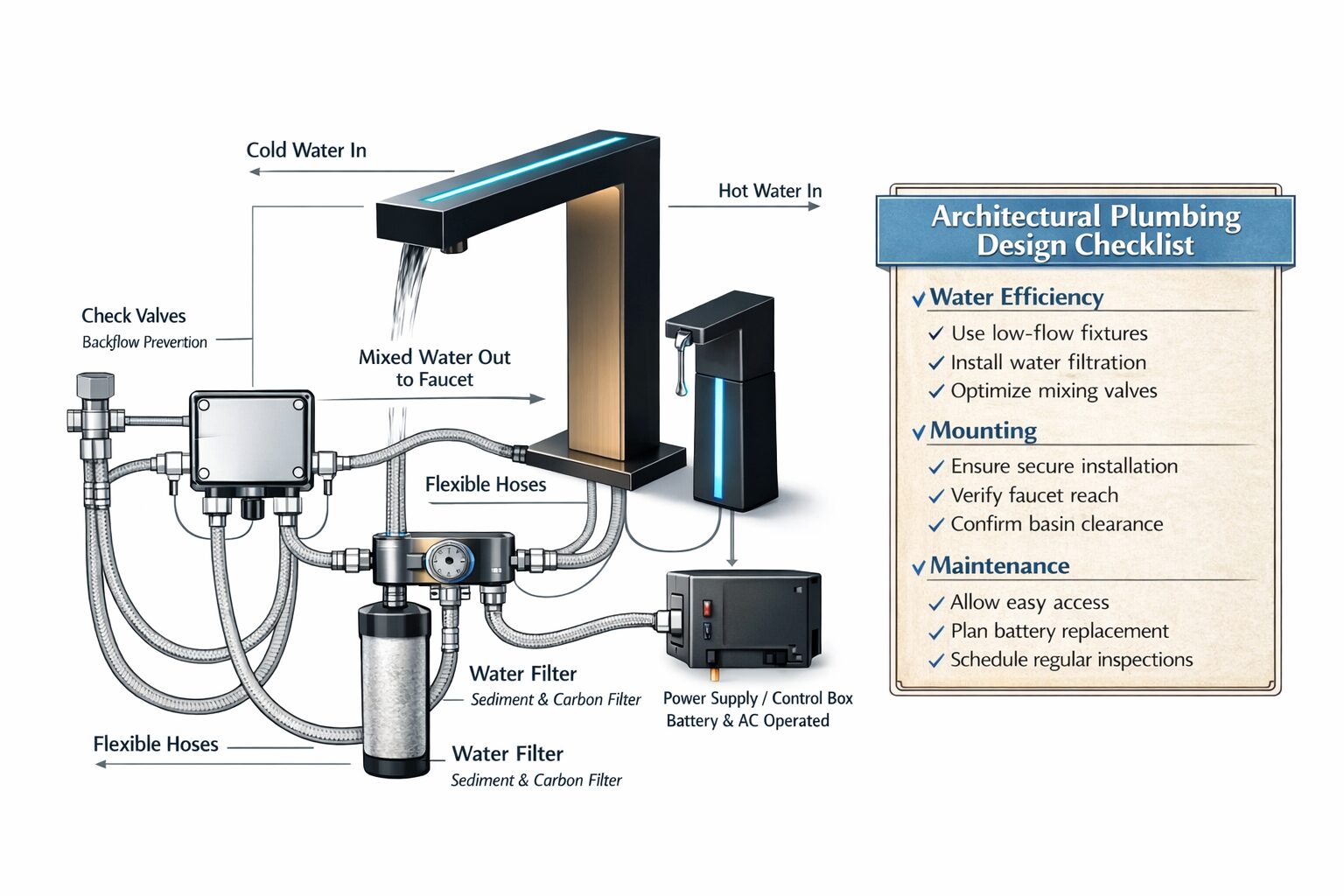 Cold Water In

Hot Water In

Check Valves
Backflow Prevention

Mixed Water Out to Faucet

Flexible Hoses

Water Filter
Sediment & Carbon Filter

Power Supply / Control Box
Battery & AC Operated

Flexible Hoses

Water Filter
Sediment & Carbon Filter

Architectural Plumbing Design Checklist

✓ Water Efficiency
✓ Use low-flow fixtures
✓ Install water filtration
✓ Optimize mixing valves

✓ Mounting
✓ Ensure secure installation
✓ Verify faucet reach
✓ Confirm basin clearance

✓ Maintenance
✓ Allow easy access
✓ Plan battery replacement
✓ Schedule regular inspections